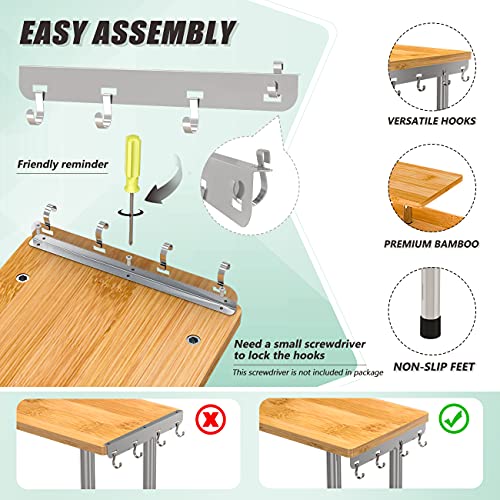 EASY ASSEMBLY

Friendly reminder

Need a small screwdriver to lock the hooks

This screwdriver is not included in package

VERSATILE HOOKS

PREMIUM BAMBOO

NON-SLIP FEET